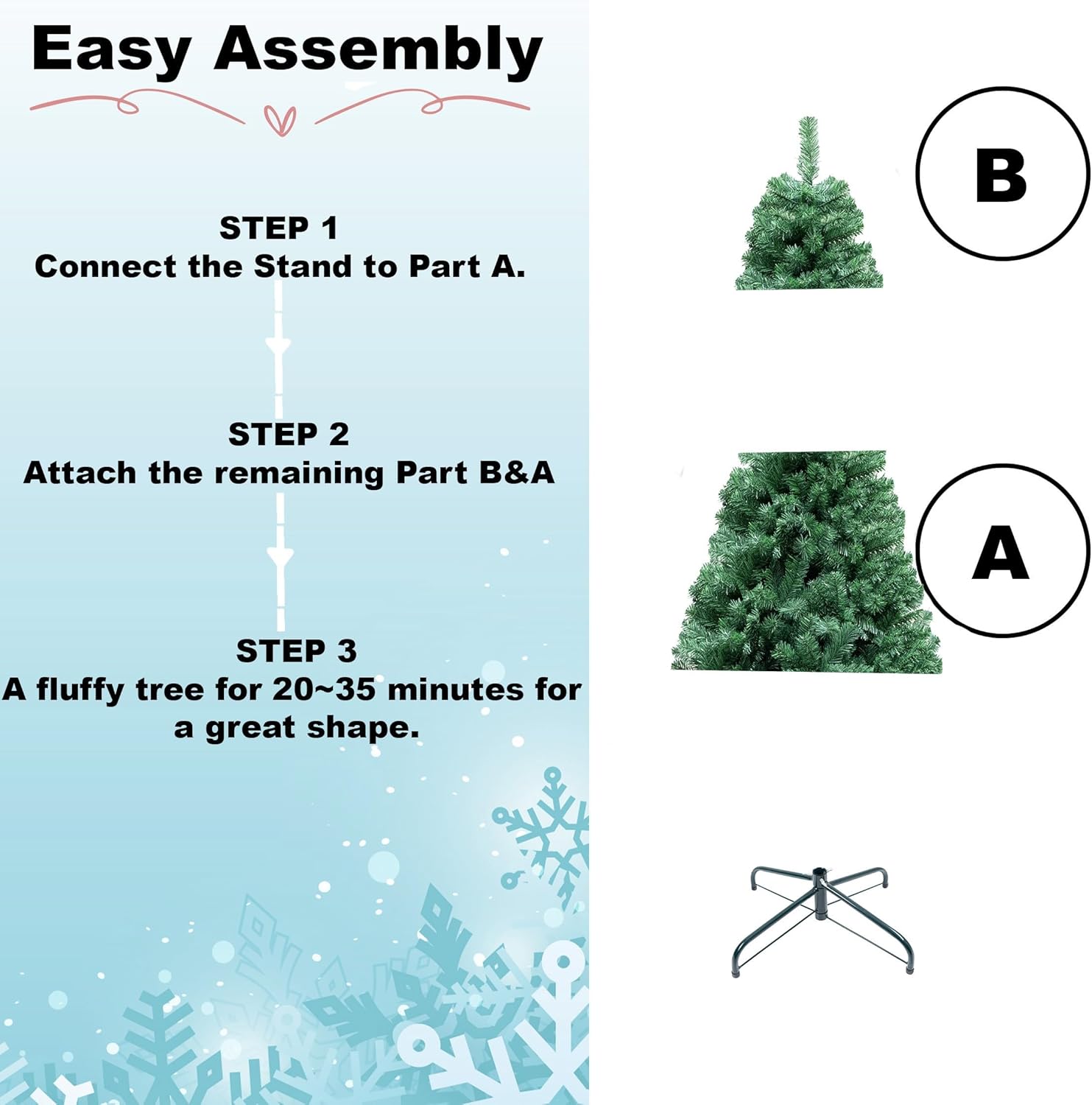 Easy Assembly

STEP 1
Connect the Stand to Part A.

STEP 2
Attach the remaining Part B&A

STEP 3
A fluffy tree for 20~35 minutes for a great shape.

B

A