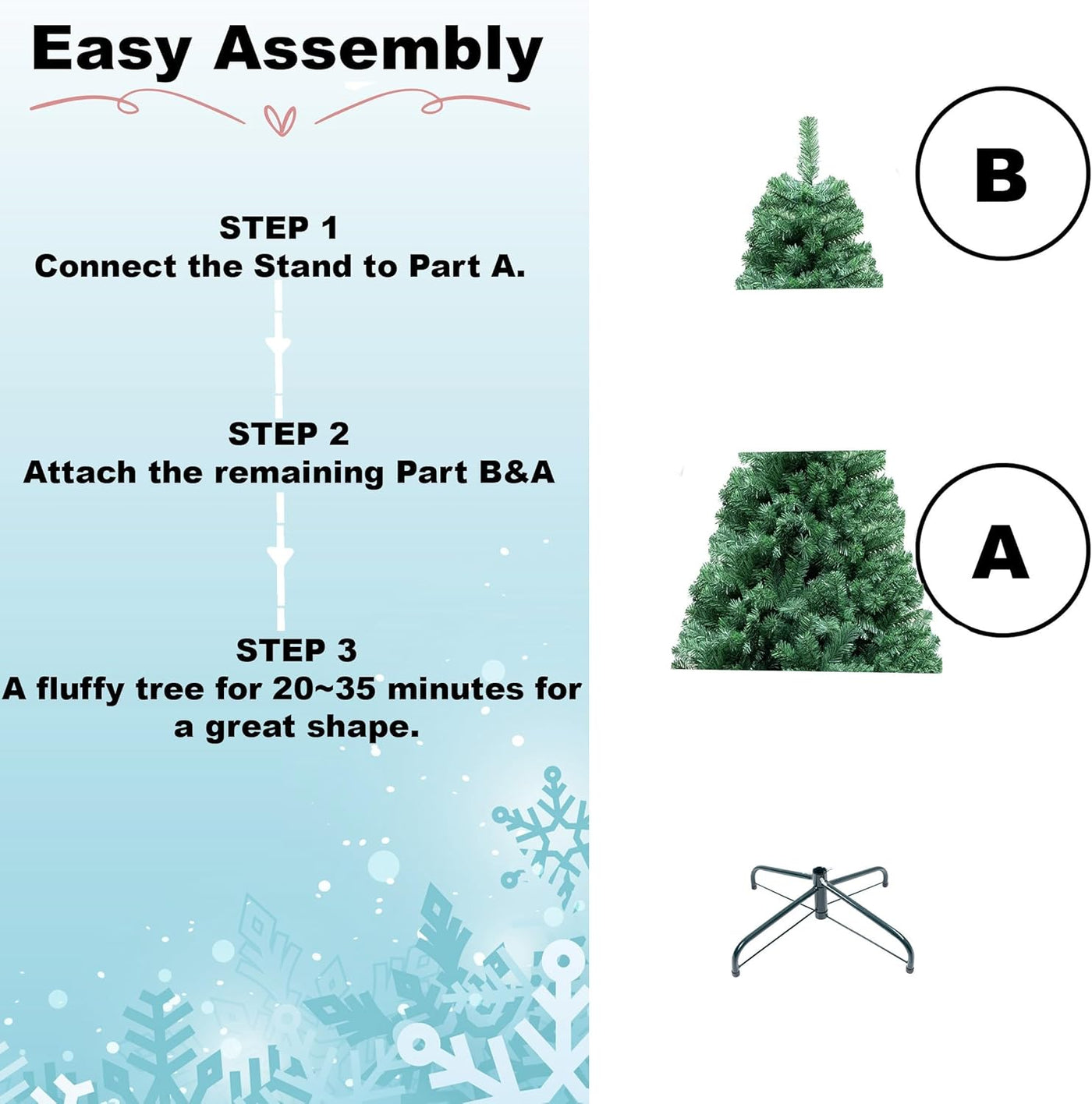 Easy Assembly

STEP 1
Connect the Stand to Part A.

STEP 2
Attach the remaining Part B&A

STEP 3
A fluffy tree for 20~35 minutes for a great shape.

B

A